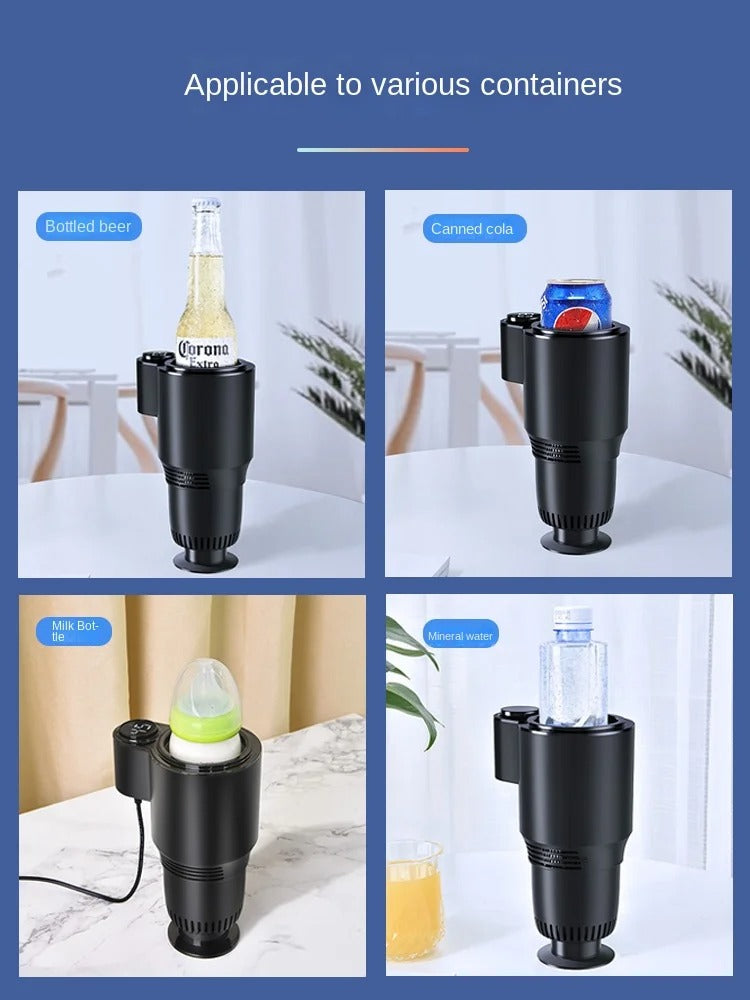 Applicable to various containers

Bottled beer

Corona Extra

Canned cola

Milk Bottle

Mineral water